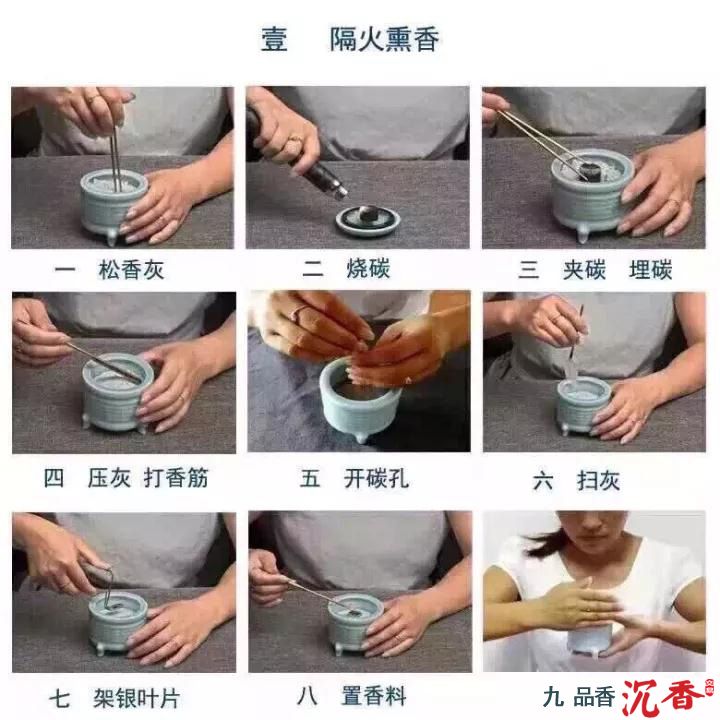 壹 隔火熏香

一 松香灰

二 烧碳

三 夹碳 埋碳

四 压灰 打香筋

五 开碳孔

六 扫灰

七 架银叶片

八 置香料

九 品香

沉香